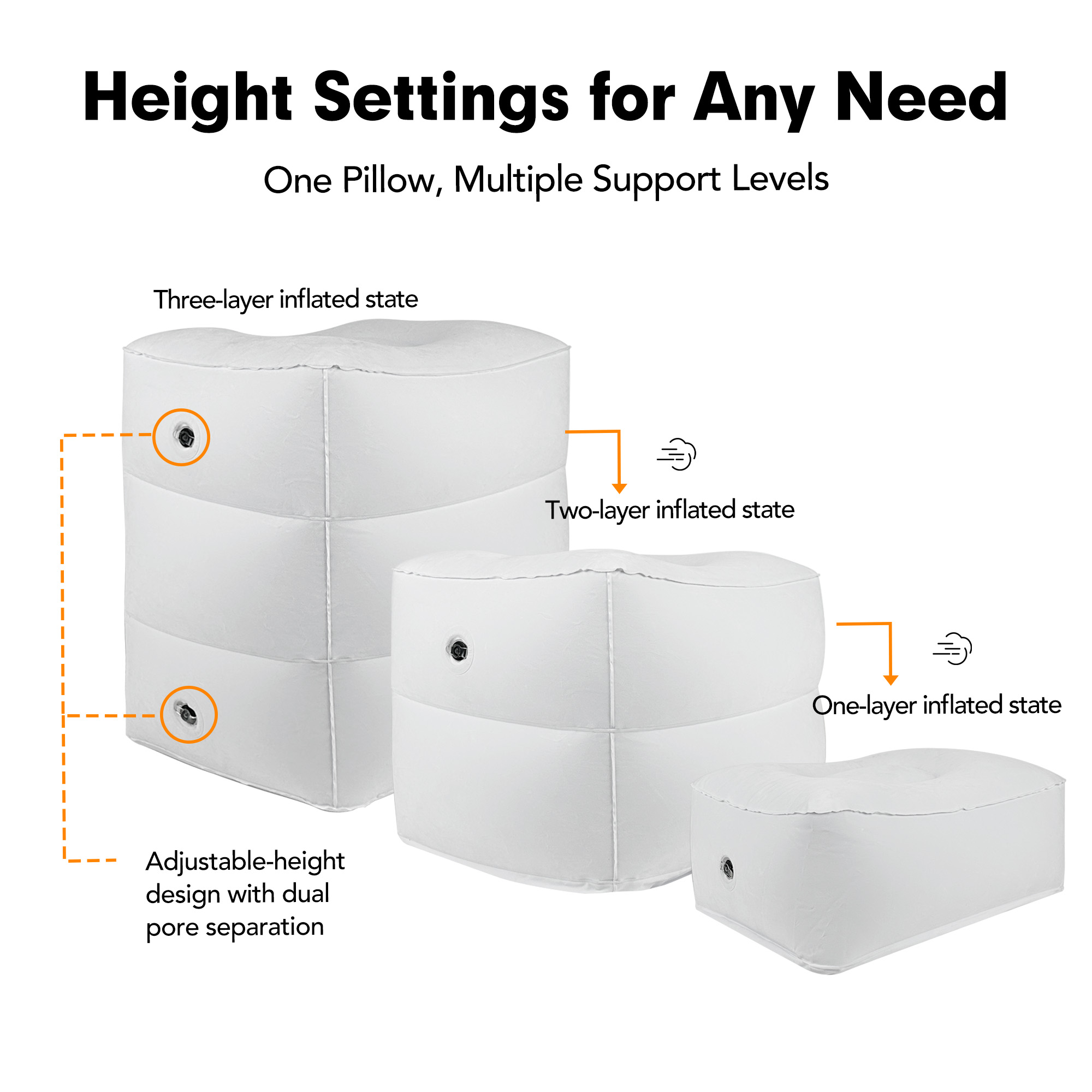 Height Settings for Any Need

One Pillow, Multiple Support Levels

Three-layer inflated state

Two-layer inflated state

One-layer inflated state

Adjustable-height design with dual pore separation