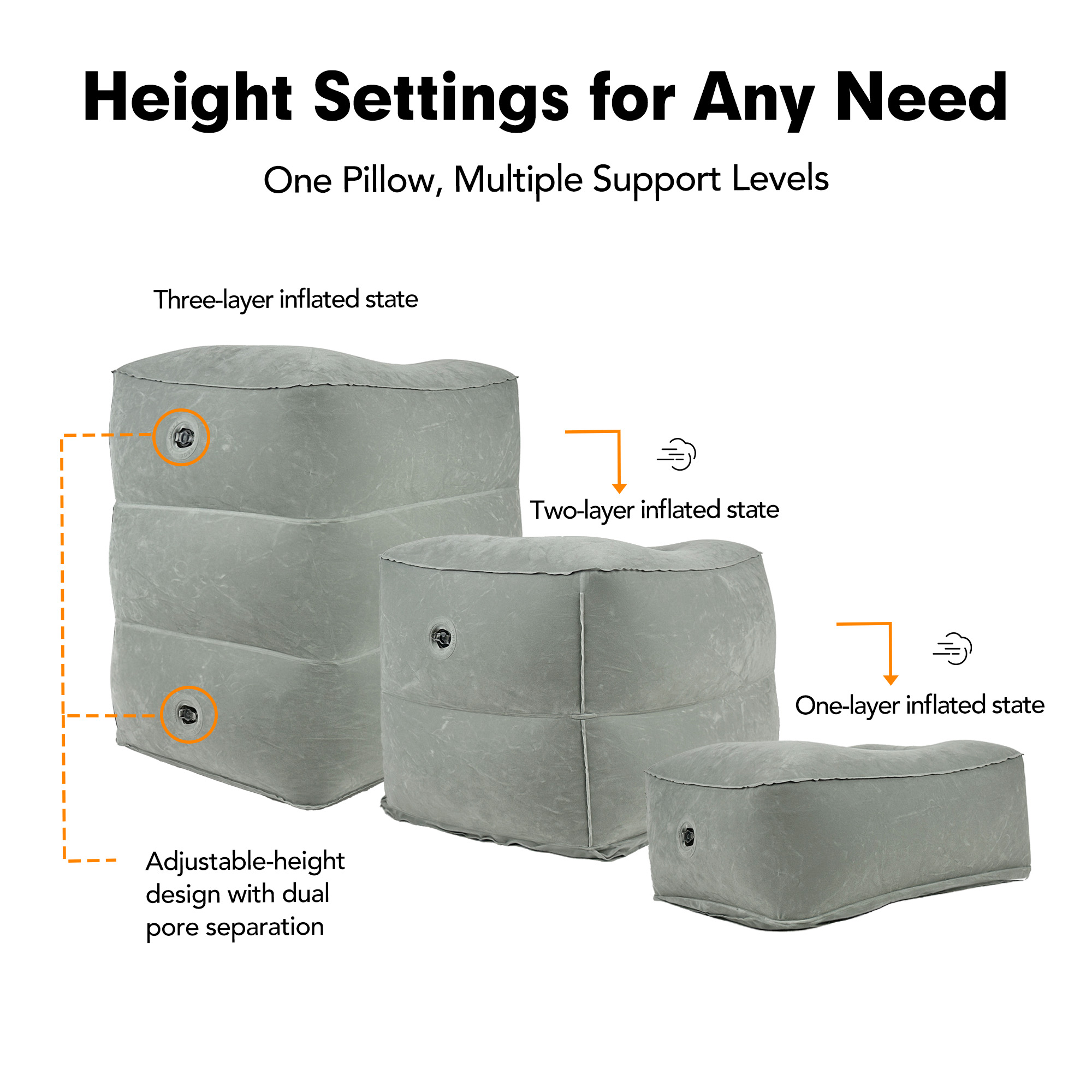 Height Settings for Any Need

One Pillow, Multiple Support Levels

Three-layer inflated state

Two-layer inflated state

One-layer inflated state

Adjustable-height design with dual pore separation