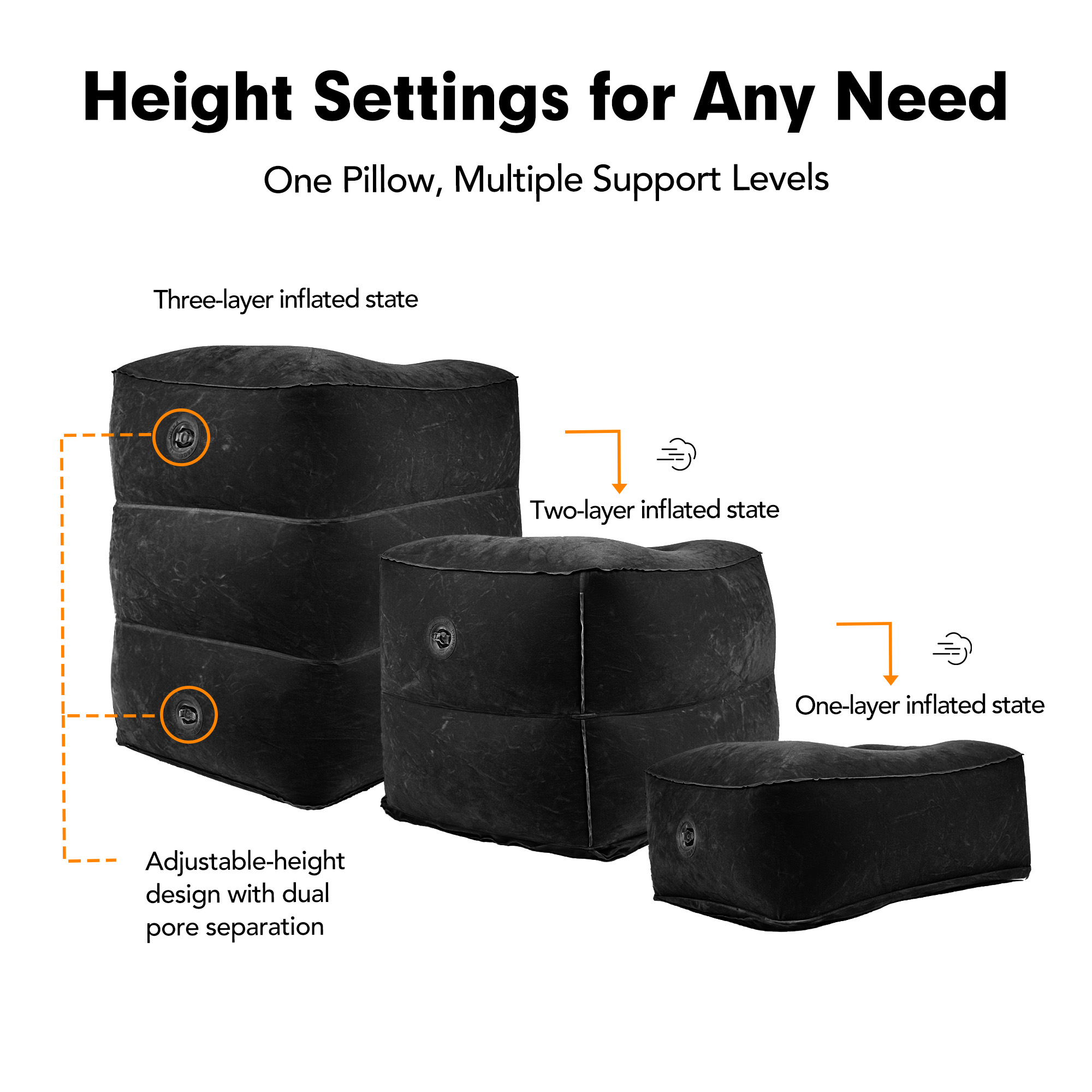 Height Settings for Any Need

One Pillow, Multiple Support Levels

Three-layer inflated state

Two-layer inflated state

One-layer inflated state

Adjustable-height design with dual pore separation