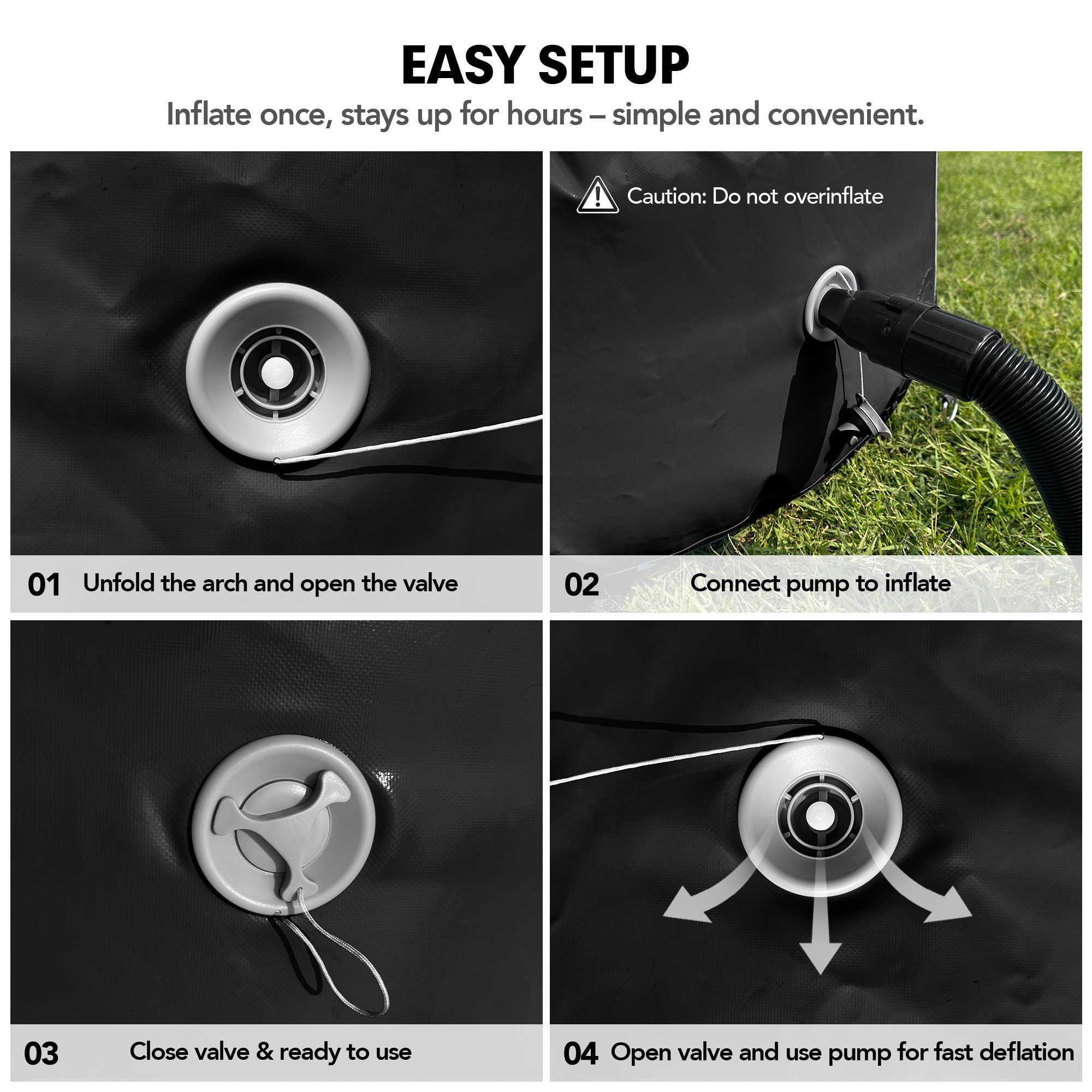 EASY SETUP

Inflate once, stays up for hours – simple and convenient.

01 Unfold the arch and open the valve

Caution: Do not overinflate

02 Connect pump to inflate

03 Close valve & ready to use

04 Open valve and use pump for fast deflation